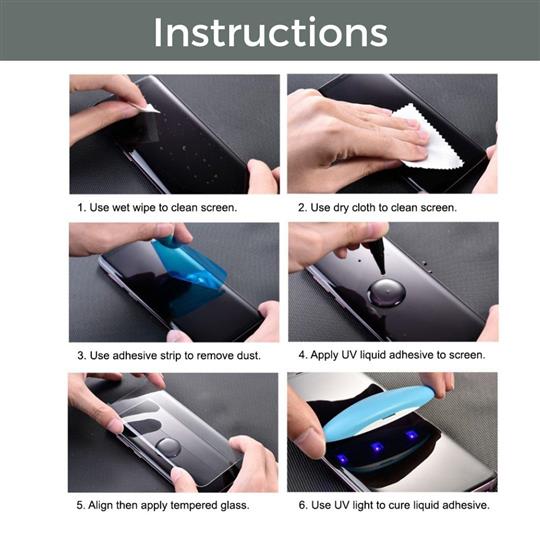 Instructions

1. Use wet wipe to clean screen.

2. Use dry cloth to clean screen.

3. Use adhesive strip to remove dust.

4. Apply UV liquid adhesive to screen.

5. Align then apply tempered glass.

6. Use UV light to cure liquid adhesive.